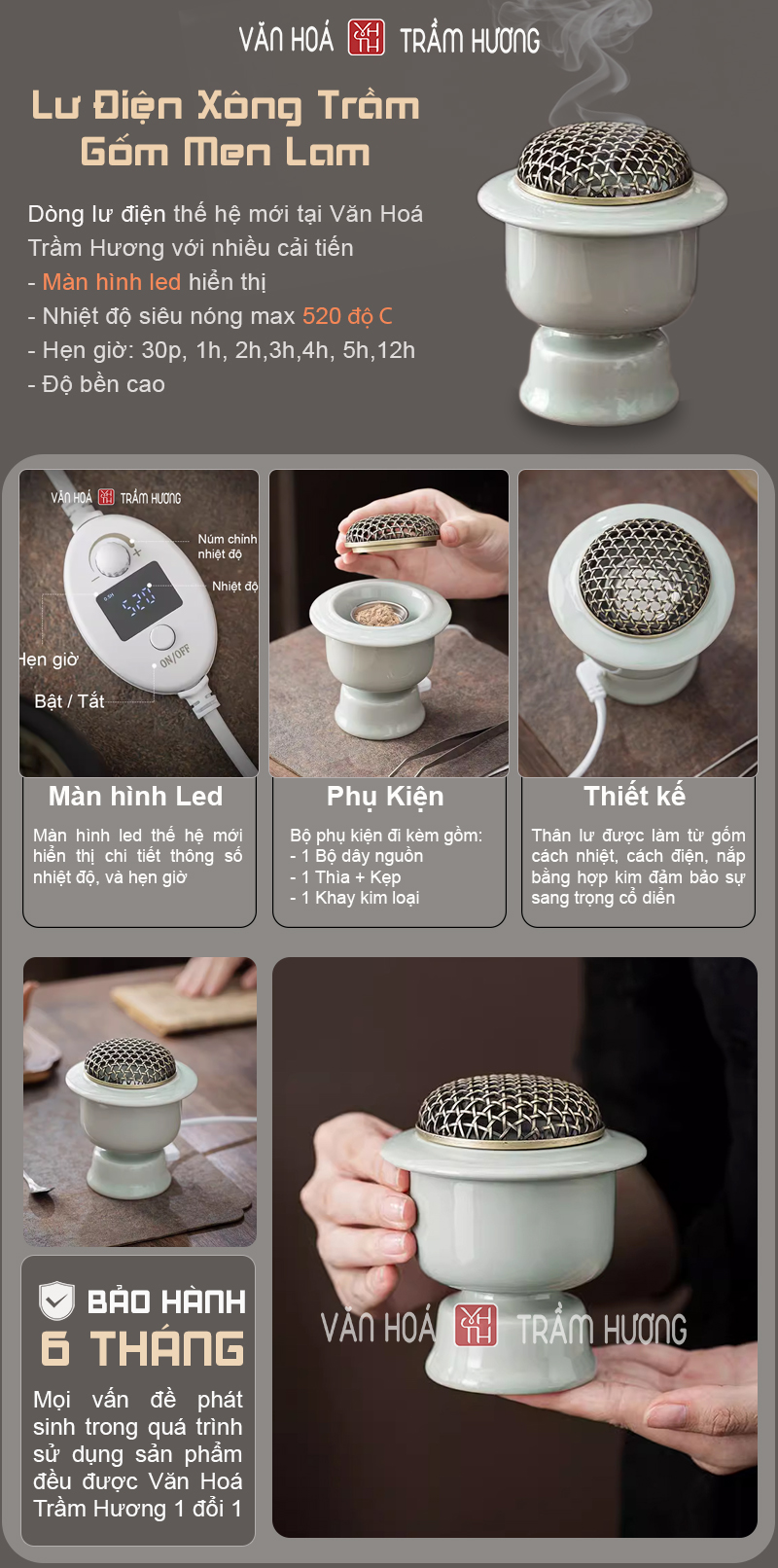 VĂN HOÁ VH TH TRẦM HƯƠNG

Lư Điện Xông Trầm Gốm Men Lam

Dòng lư điện thế hệ mới tại Văn Hoá Trầm Hương với nhiều cải tiến
- Màn hình led hiển thị
- Nhiệt độ siêu nóng max 520 độ C
- Hẹn giờ: 30p, 1h, 2h,3h,4h, 5h,12h
- Độ bền cao

VĂN HOÁ VH TH TRẦM HƯƠNG

Núm chỉnh nhiệt độ

Nhiệt độ

520

ON/OFF

Hẹn giờ

Bật / Tắt

Màn hình Led

Màn hình led thế hệ mới hiển thị chi tiết thông số nhiệt độ, và hẹn giờ

Phụ Kiện

Bộ phụ kiện đi kèm gồm:
- 1 Bộ dây nguồn
- 1 Thìa + Kẹp
- 1 Khay kim loại

Thiết kế

Thân lư được làm từ gốm cách nhiệt, cách điện, nắp bằng hợp kim đảm bảo sự sang trọng cổ điển

BẢO HÀNH 6 THÁNG

Mọi vấn đề phát sinh trong quá trình sử dụng sản phẩm đều được Văn Hoá Trầm Hương 1 đổi 1

VĂN HOÁ VH TH TRẦM HƯƠNG